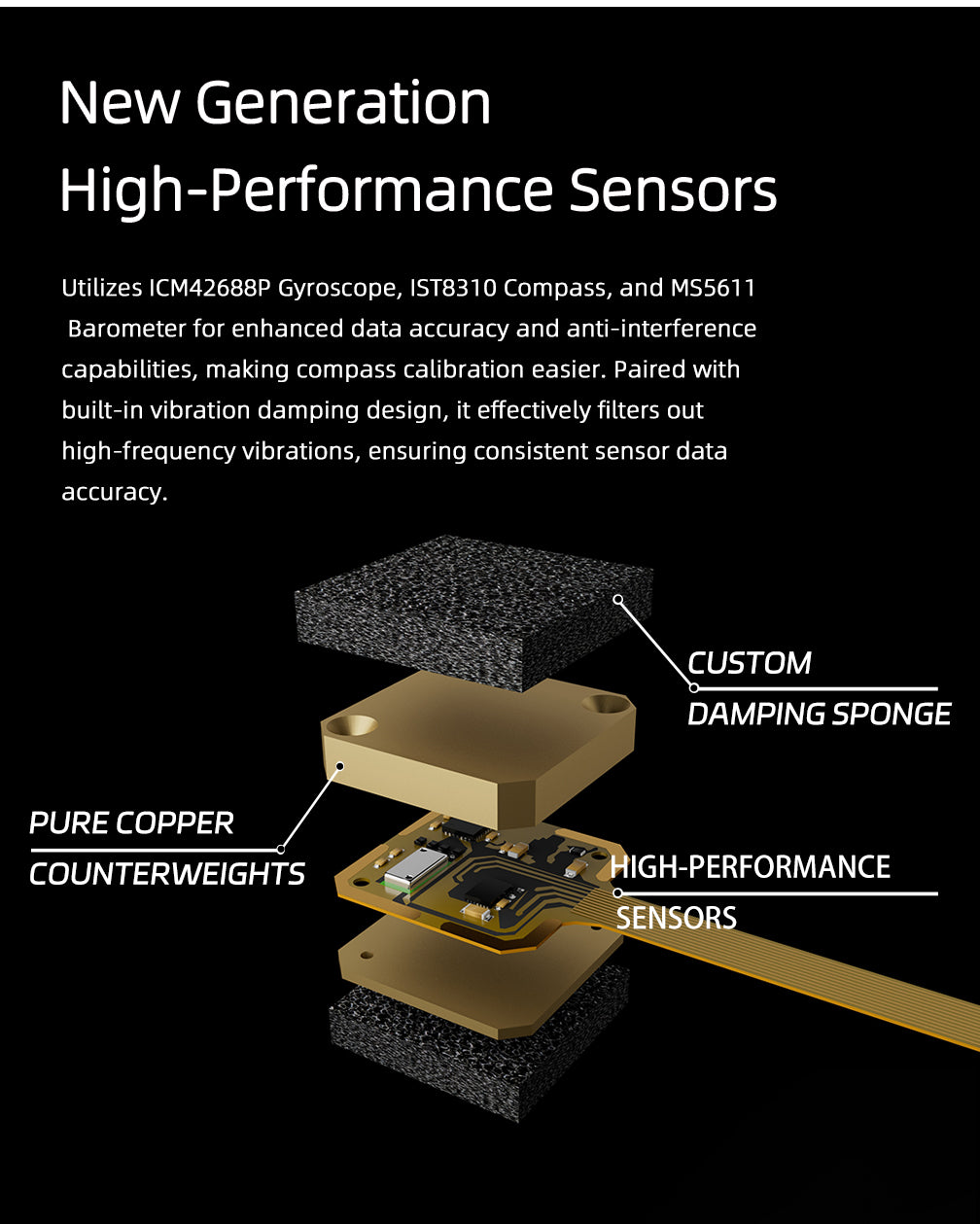 New Generation
High-Performance Sensors

Utilizes ICM42688P Gyroscope, IST8310 Compass, and MS5611 Barometer for enhanced data accuracy and anti-interference capabilities, making compass calibration easier. Paired with built-in vibration damping design, it effectively filters out high-frequency vibrations, ensuring consistent sensor data accuracy.

CUSTOM
DAMPING SPONGE

PURE COPPER
COUNTERWEIGHTS

HIGH-PERFORMANCE
SENSORS